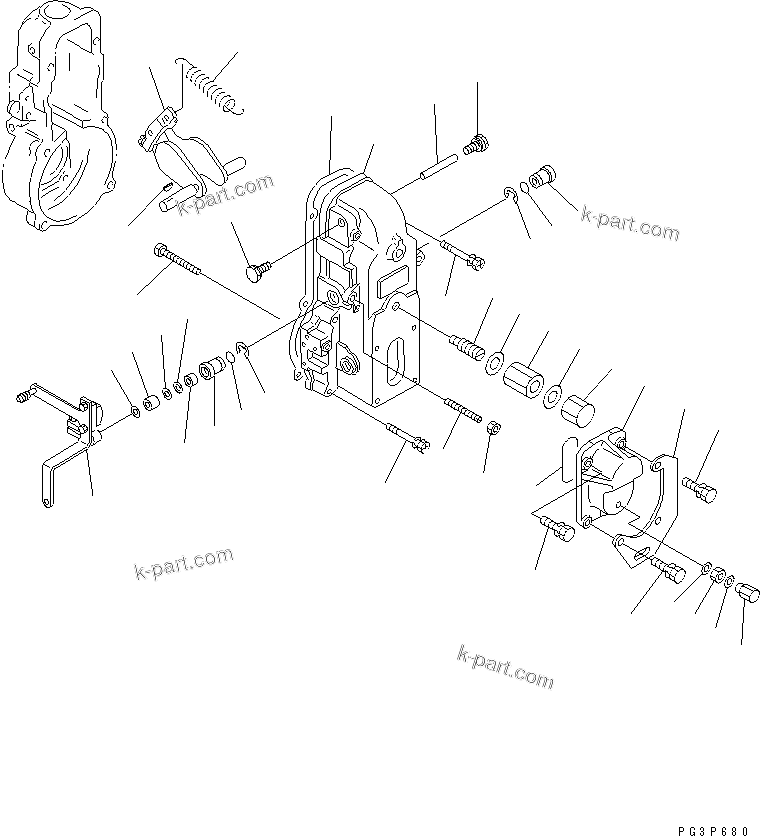 k-part.com

k-part.com

k-part.com

k-part.com

PG3P680