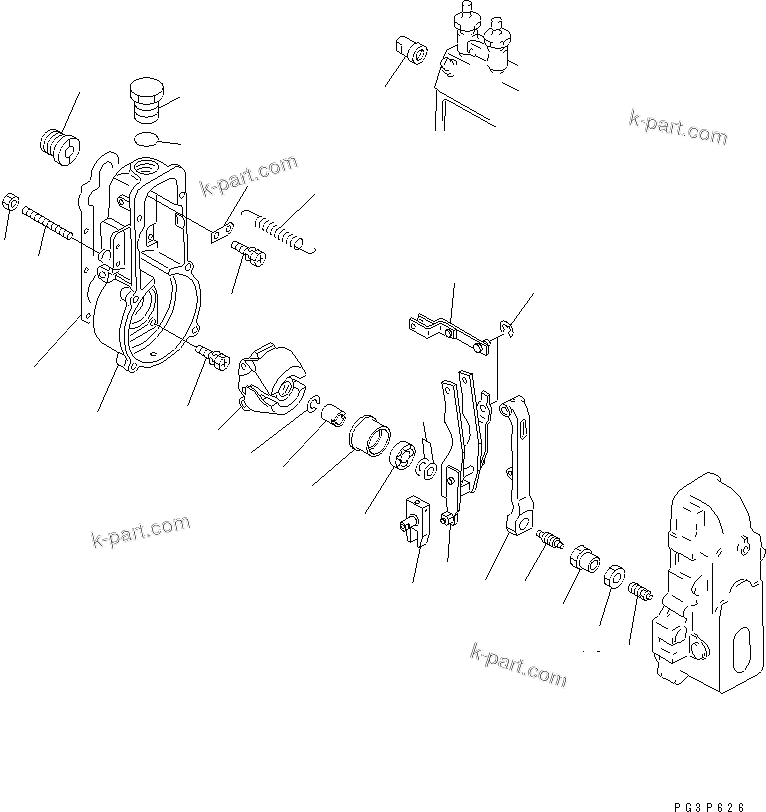 k-part.com

k-part.com

k-part.com

k-part.com

PG3P626