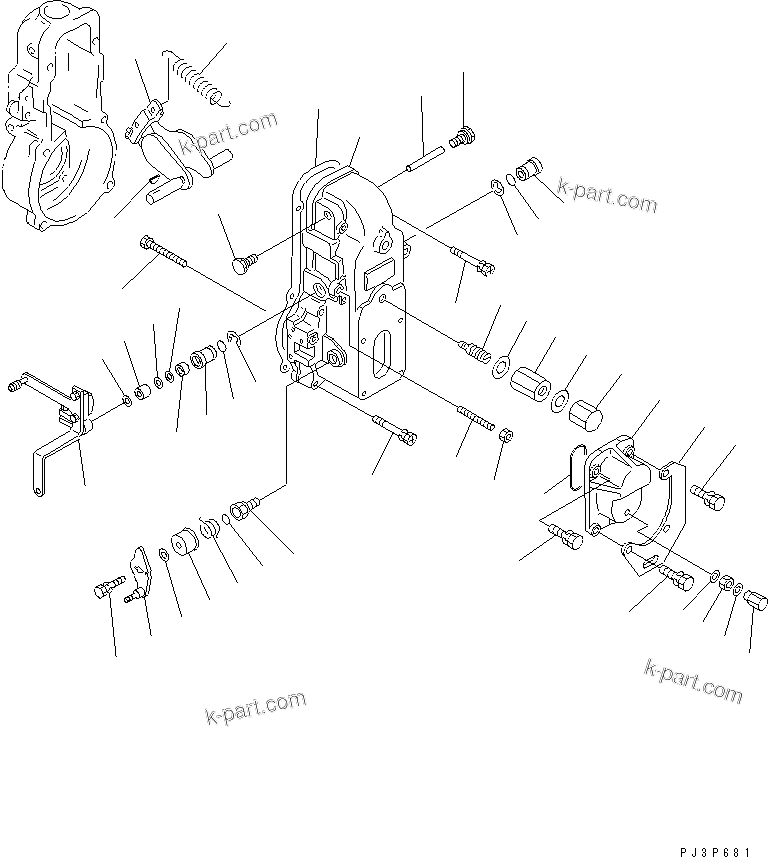 k-part.com

k-part.com

k-part.com

k-part.com

PJ3P681