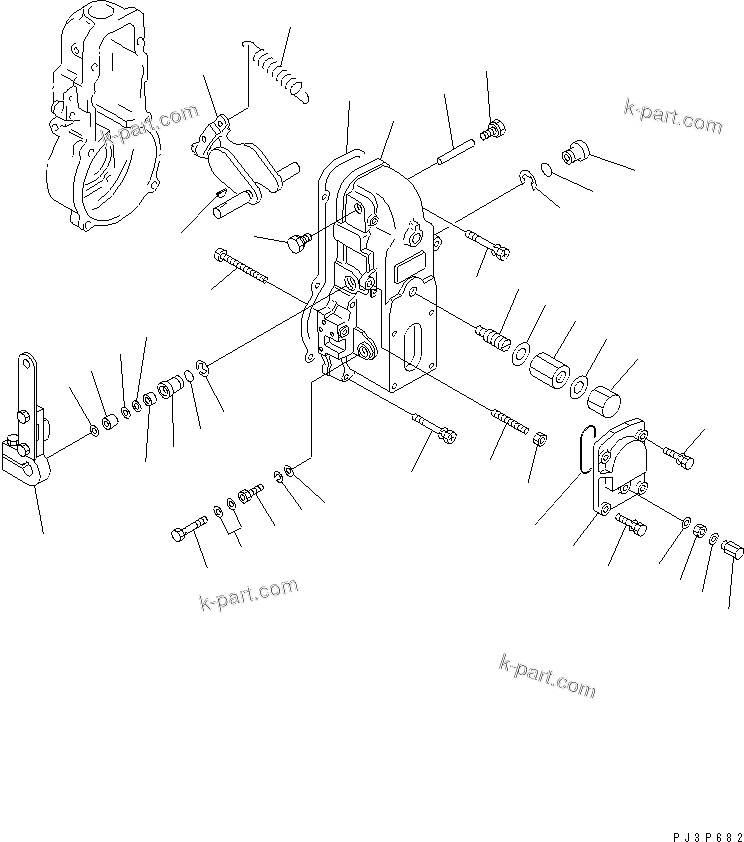 k-part.com

k-part.com

k-part.com

k-part.com

PJ3P682