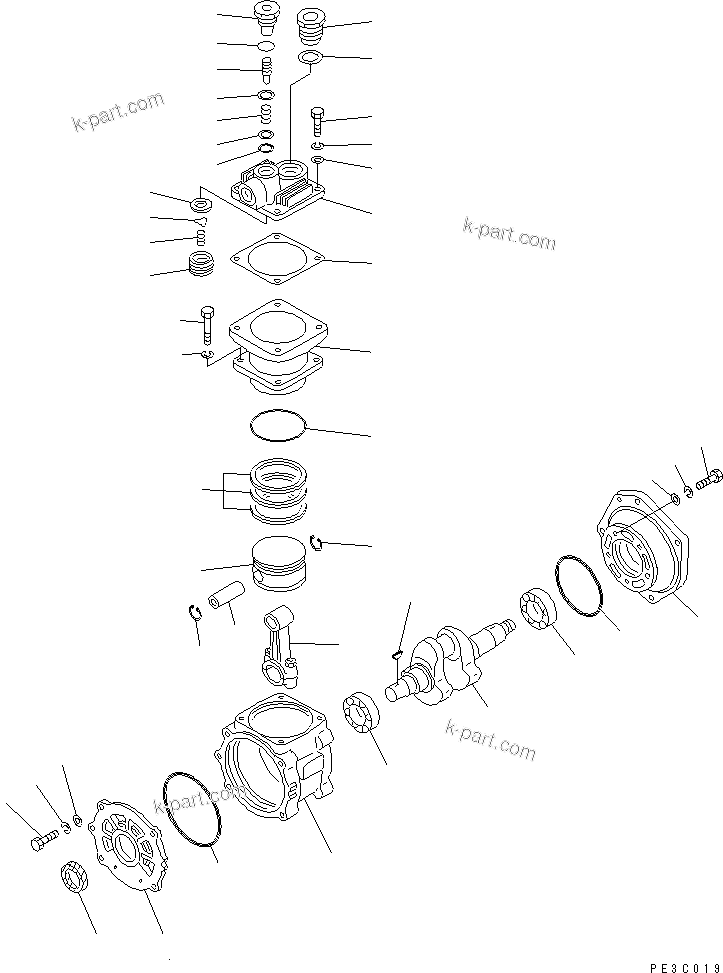 k-part.com

k-part.com

k-part.com

k-part.com

PE3C019