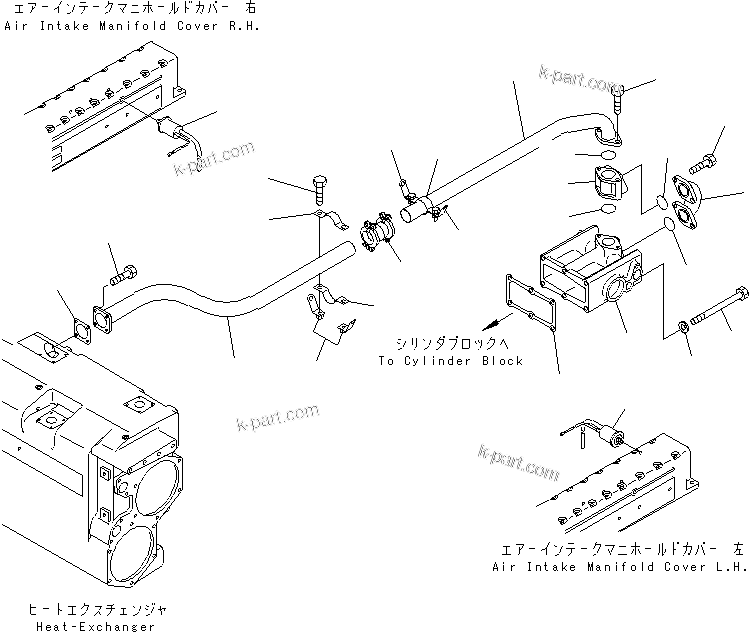 エアーインテークマニホールドカバー 右
Air Intake Manifold Cover R.H.

k-part.com

k-part.com

シリンダブロックへ
To Cylinder Block

k-part.com

k-part.com

エアーインテークマニホールドカバー 左
Air Intake Manifold Cover L.H.

ヒートエクスチェンジャ
Heat-Exchanger