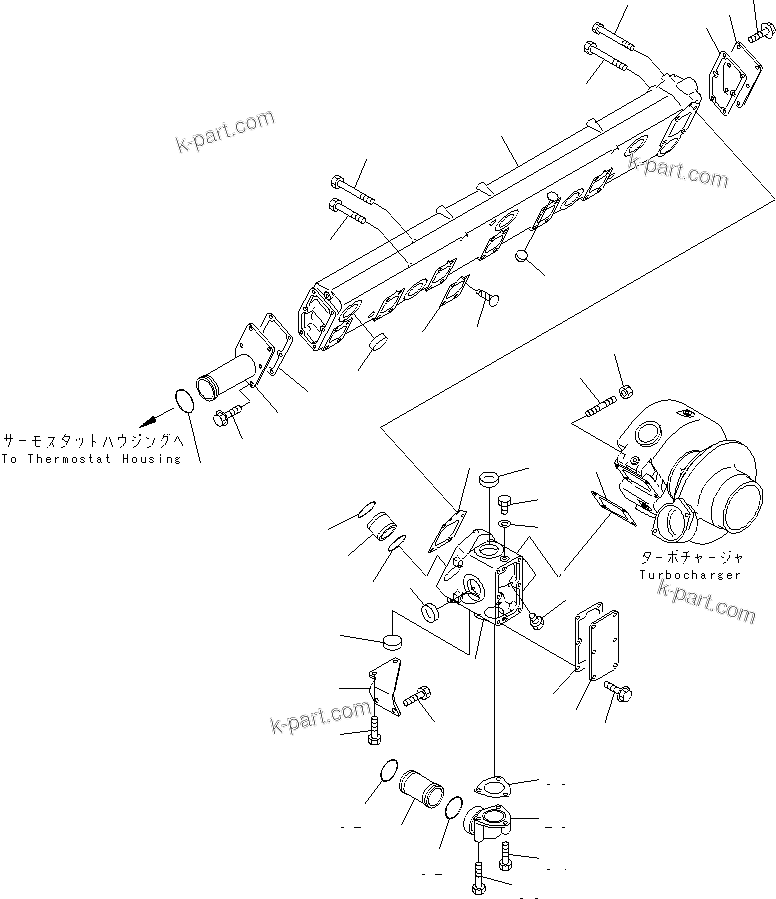 k-part.com

k-part.com

サーモスタットハウジングへ
To Thermostat Housing

ターボチャージャ
Turbocharger

k-part.com

k-part.com