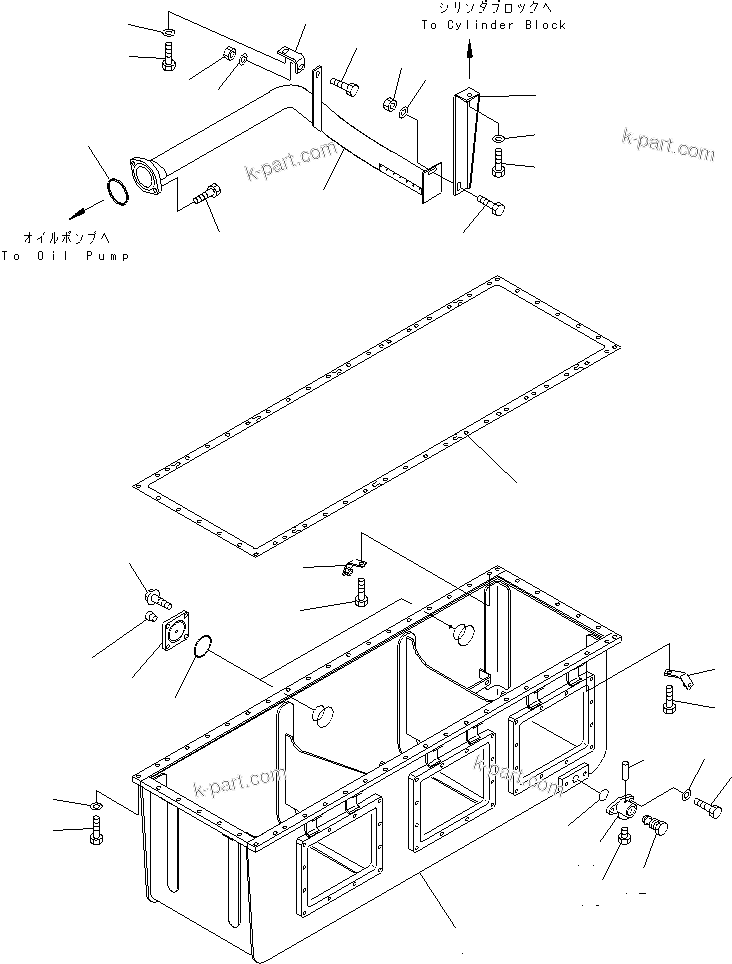 シリンダブロックへ
To Cylinder Block

k-part.com

k-part.com

オイルポンプへ
To Oil Pump

k-part.com

k-part.com