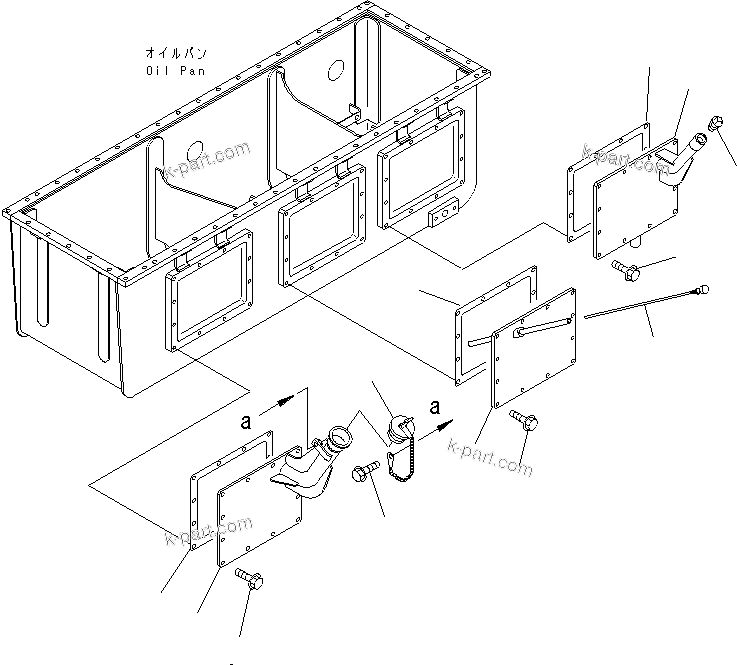 オイルパン
Oil Pan

k-part.com

k-part.com

a

a

k-part.com

k-part.com