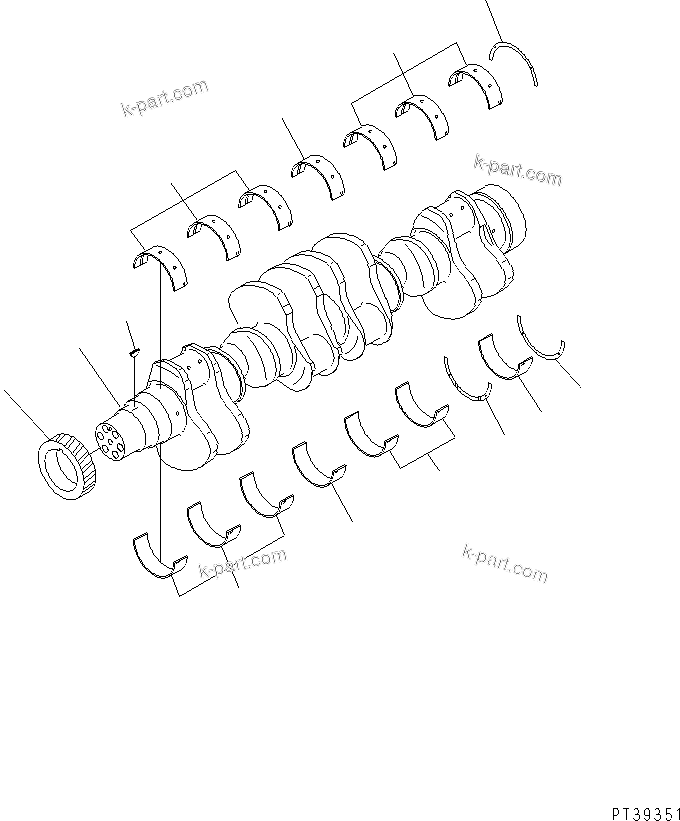 k-part.com

k-part.com

k-part.com

k-part.com

PT39351