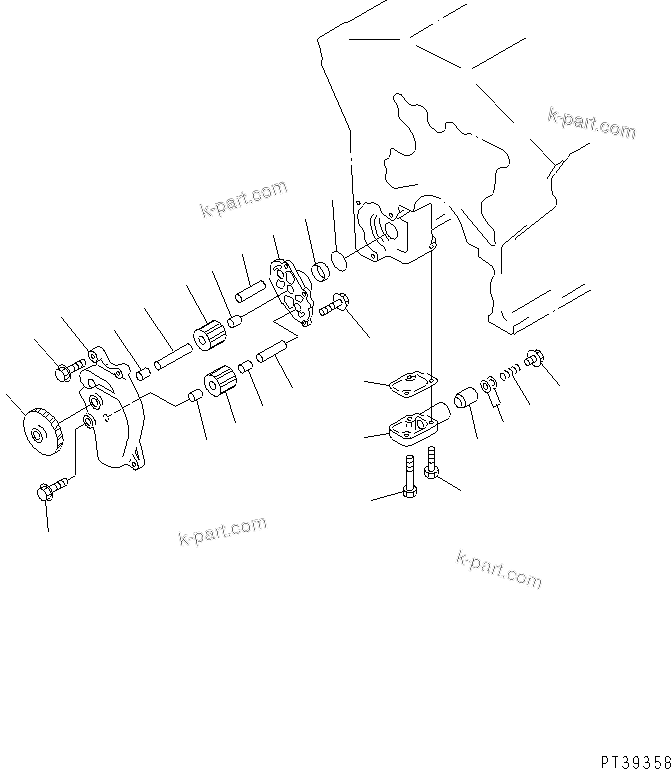 k-part.com

k-part.com

k-part.com

k-part.com

PT39358