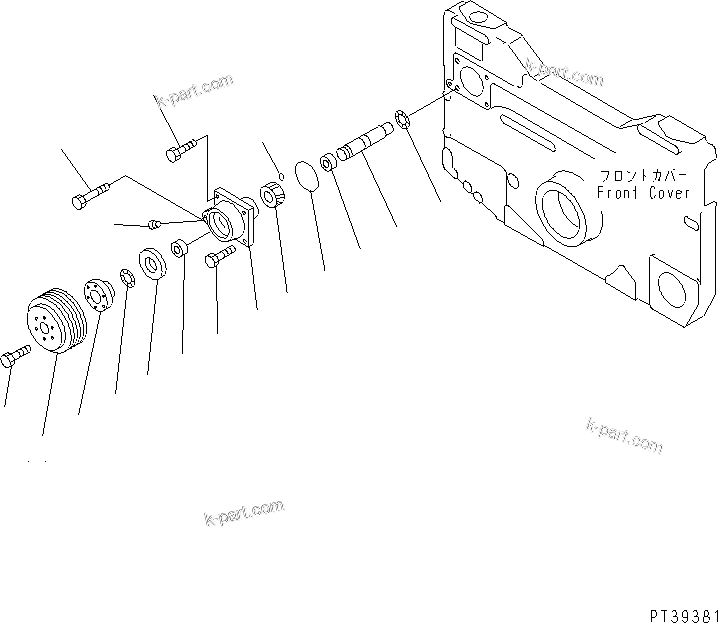 k-part.com

k-part.com

フロントカバー
Front Cover

k-part.com

k-part.com

PT39381