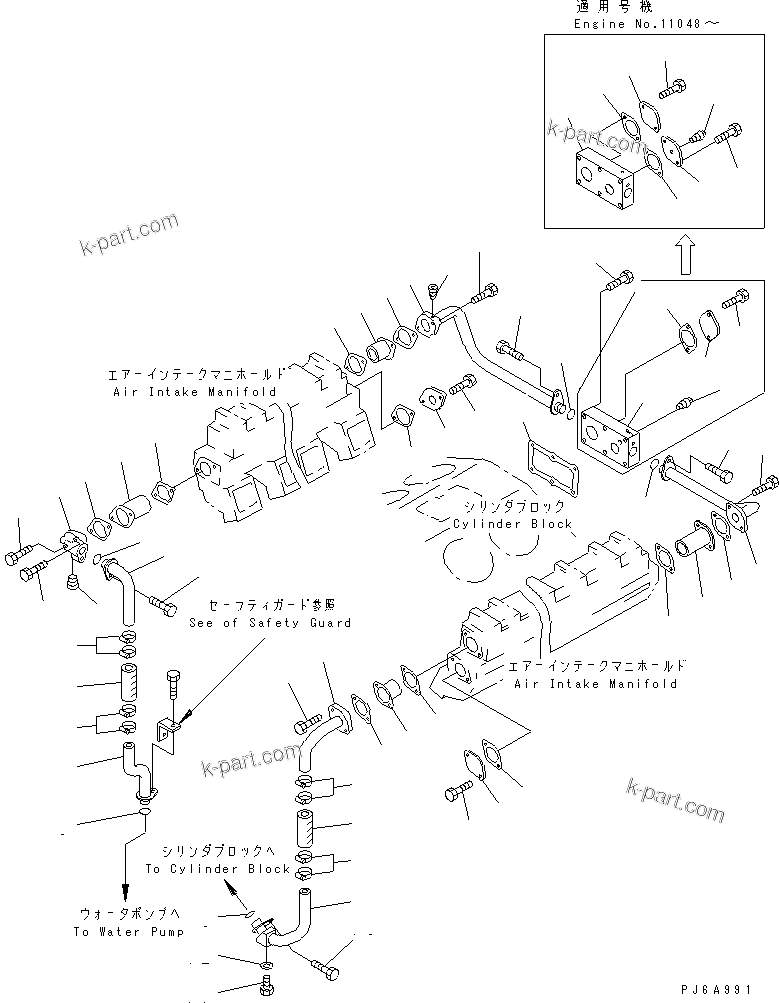 適用号機
Engine No.11048～

k-part.com

k-part.com

エアーインテークマニホールド
Air Intake Manifold

シリンダブロック
Cylinder Block

セーフティガード参照
See of Safety Guard

エアーインテークマニホールド
Air Intake Manifold

k-part.com

k-part.com

シリンダブロックへ
To Cylinder Block

ウォータポンプへ
To Water Pump

PJ6A991