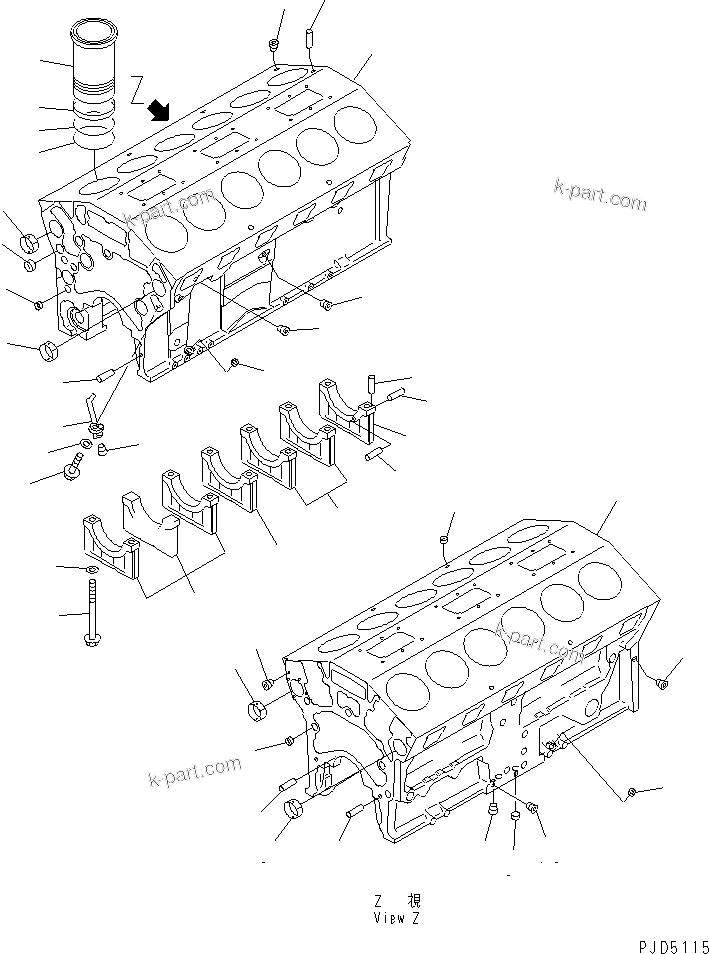 Z

k-part.com

k-part.com

k-part.com

k-part.com

Z 視
View Z

PJD5115