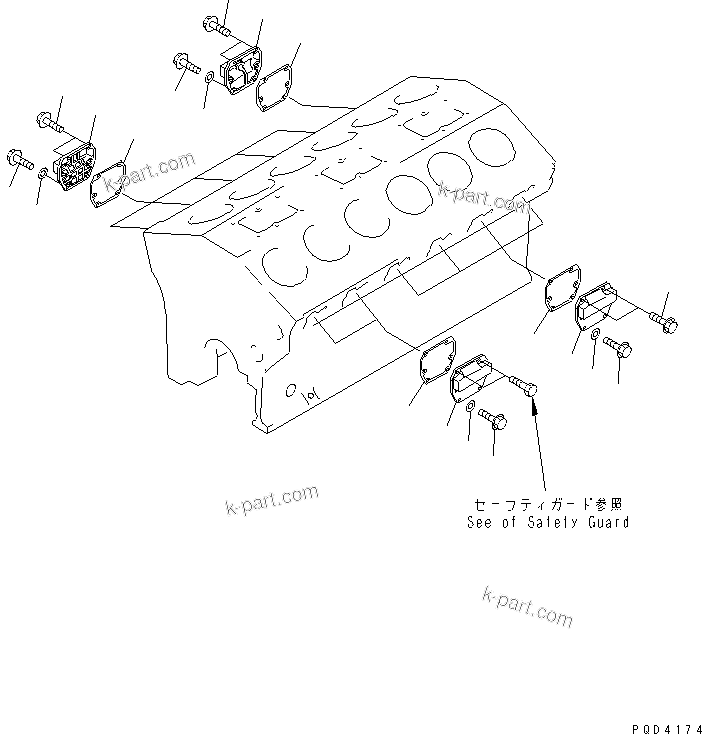 k-part.com

k-part.com

k-part.com

セーフティガード参照
See of Safety Guard

k-part.com

PQD4174