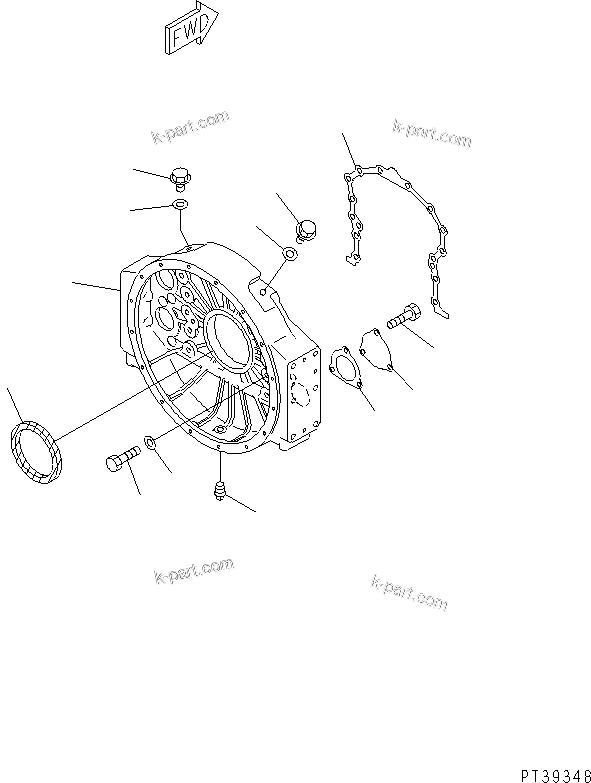 FWD

k-part.com

k-part.com

k-part.com

k-part.com

PT39348