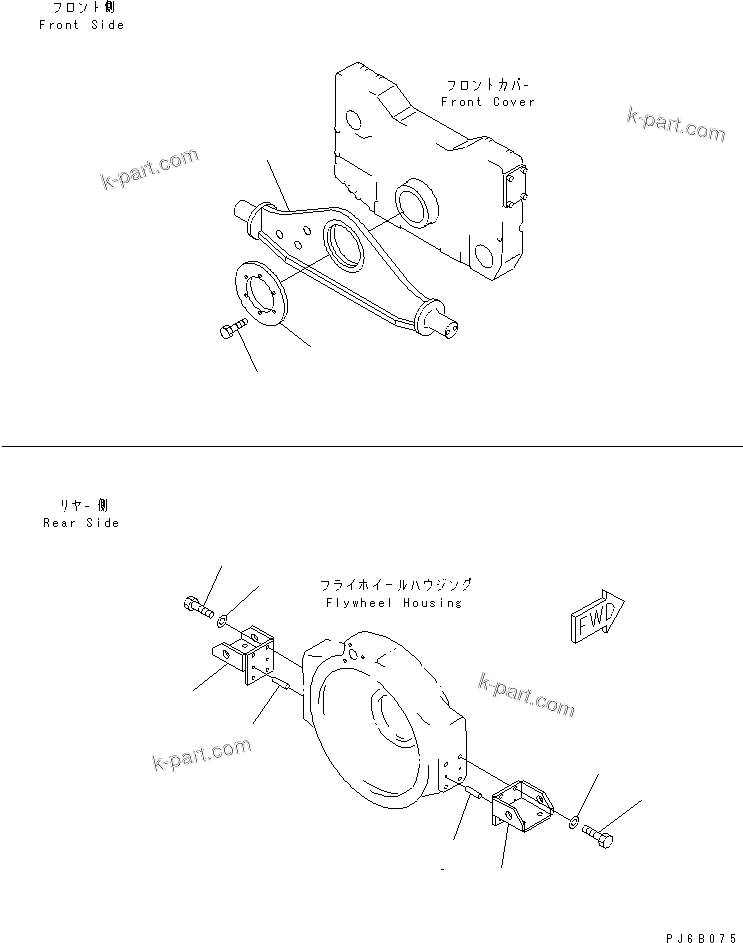 フロント側
Front Side

フロントカバー
Front Cover

k-part.com

k-part.com

リヤー側
Rear Side

フライホイールハウジング
Flywheel Housing

FWD

k-part.com

k-part.com

PJ6B075