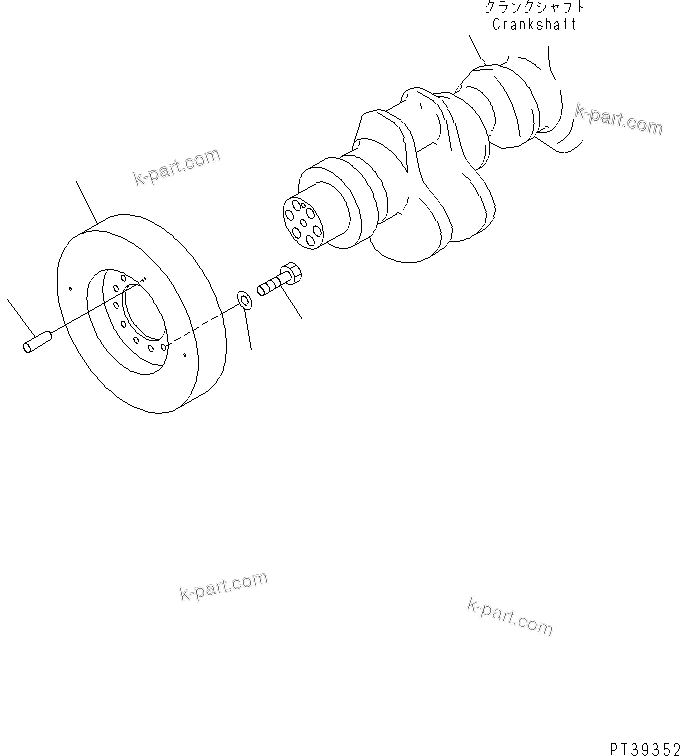 クランクシャフト
Crankshaft

k-part.com

k-part.com

k-part.com

k-part.com

PT39352