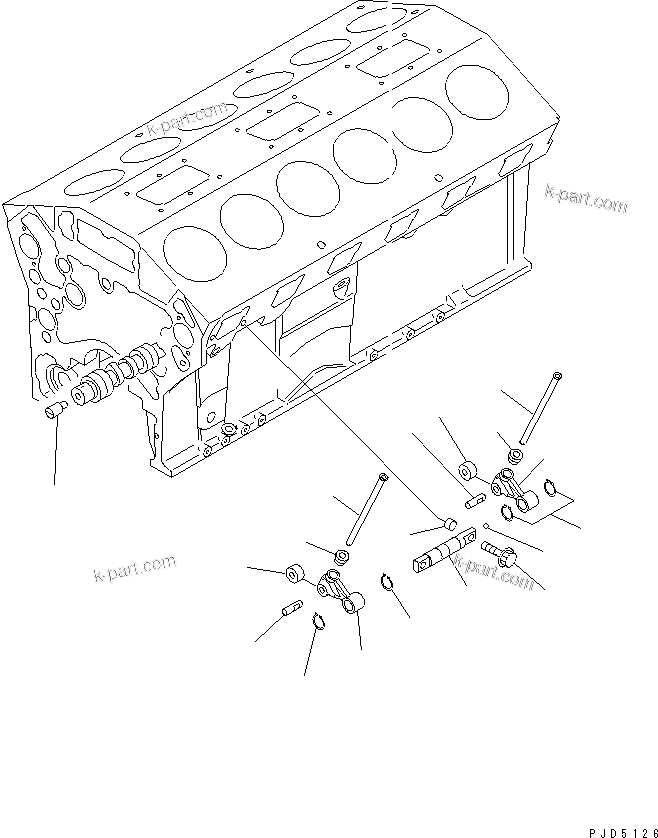 k-part.com

k-part.com

k-part.com

k-part.com

PJD5126