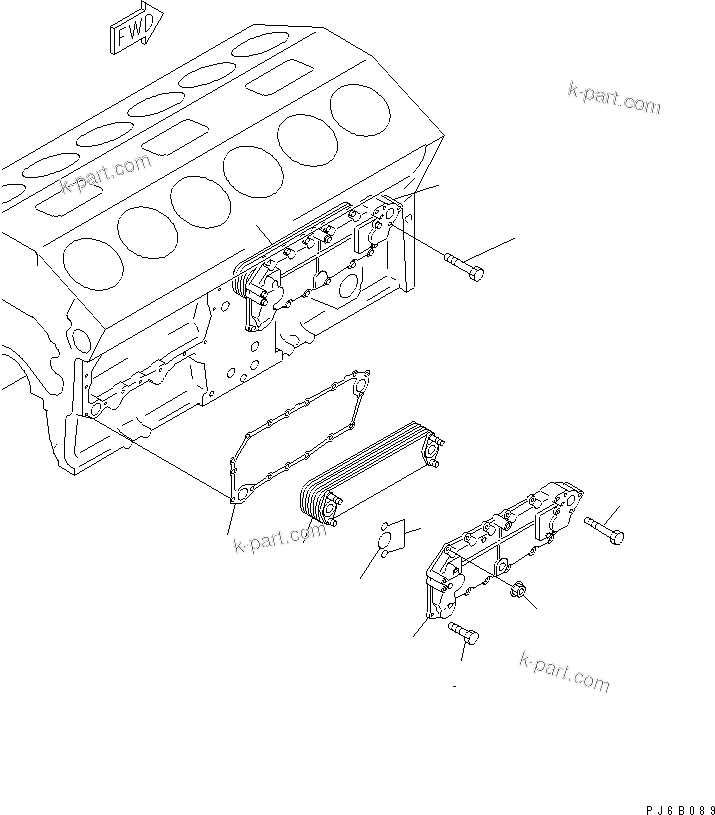 FWD

k-part.com

k-part.com

k-part.com

k-part.com

PJ6B089