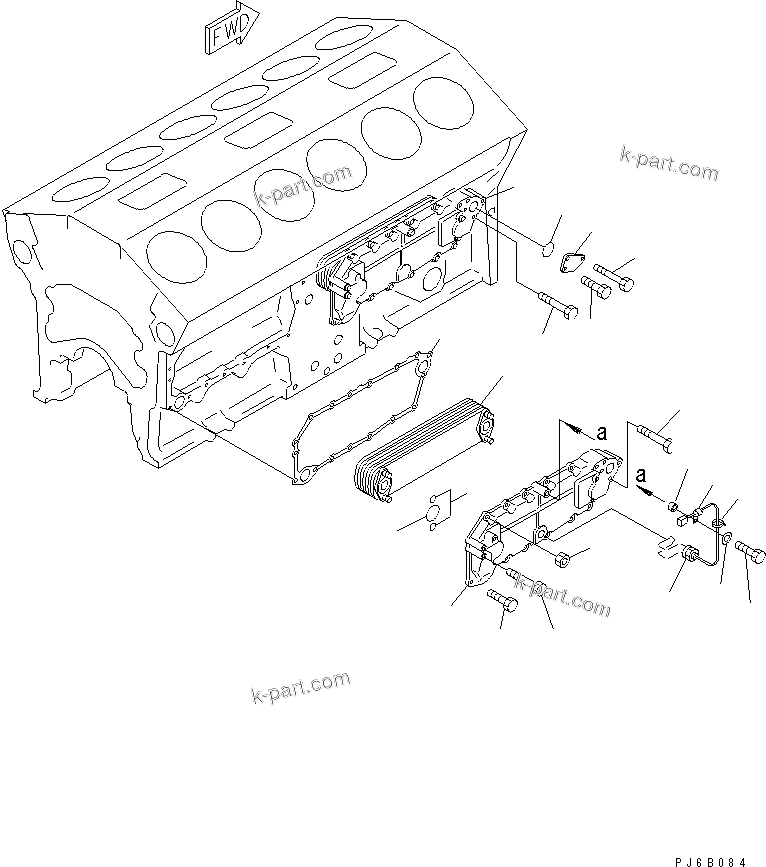 FWD

k-part.com

k-part.com

a

a

k-part.com

k-part.com

PJ6B084