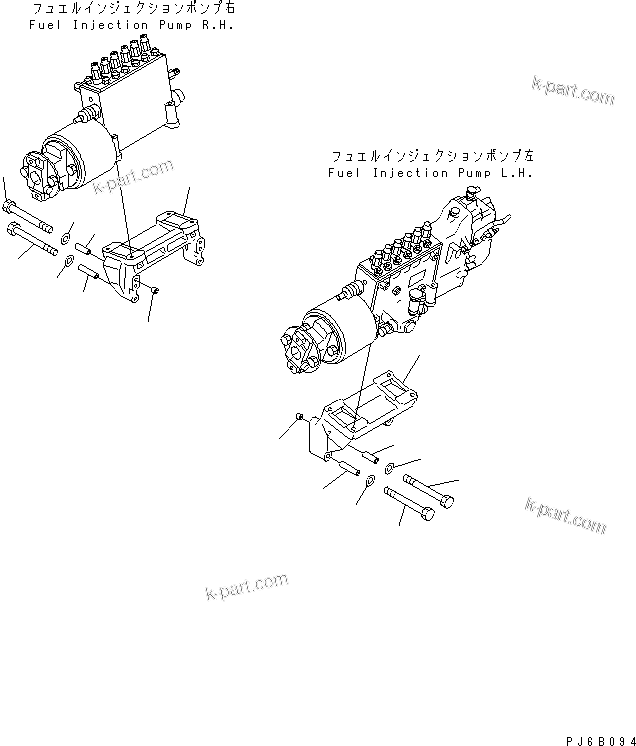 フュエルインジェクションポンプ右
Fuel Injection Pump R.H.

k-part.com

k-part.com

フュエルインジェクションポンプ左
Fuel Injection Pump L.H.

k-part.com

k-part.com

PJ6B094