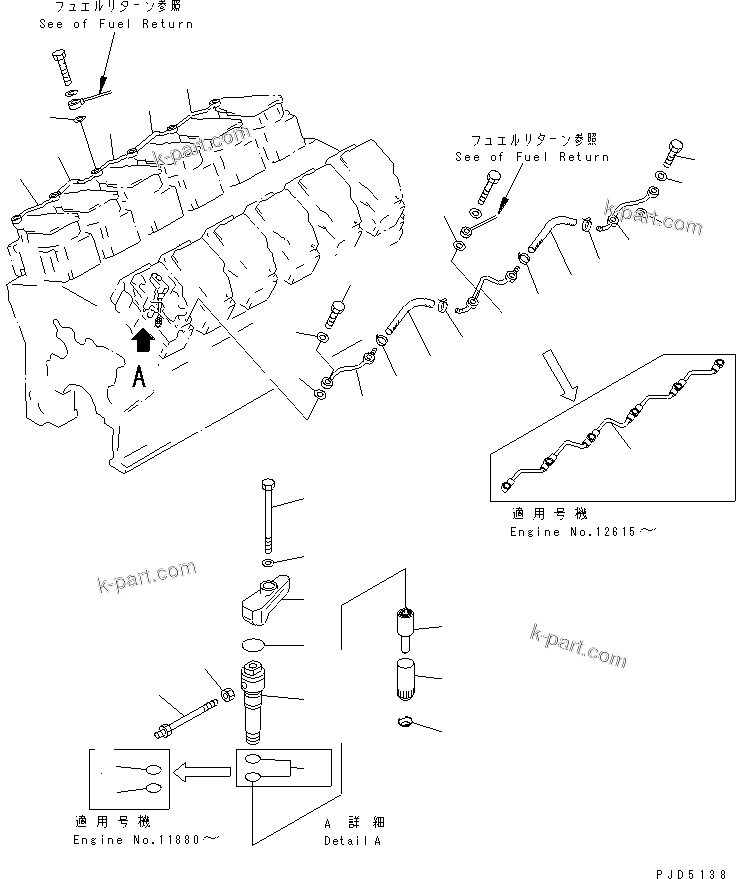 フュエルリターン参照
See of Fuel Return

k-part.com

フュエルリターン参照
See of Fuel Return

k-part.com

A

適用号機
Engine No.12615～

k-part.com

k-part.com

適用号機
Engine No.11880～

A 詳細
Detail A

PJD5138