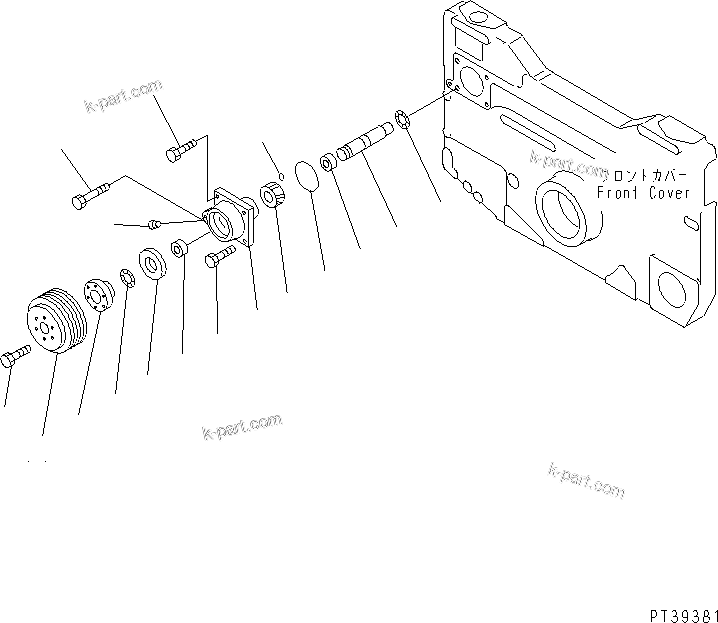 k-part.com

k-part.com

フロントカバー
Front Cover

k-part.com

k-part.com

PT39381