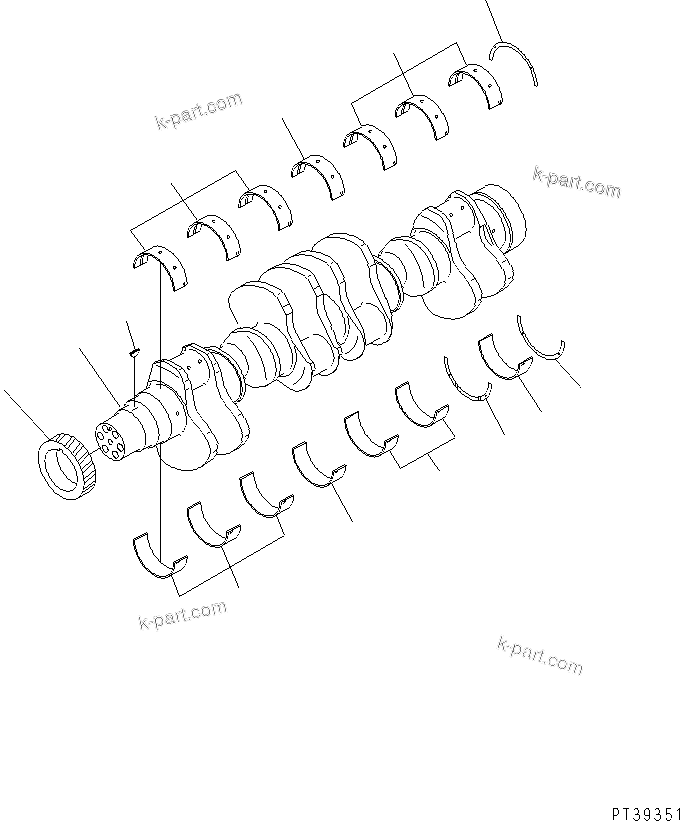 k-part.com

k-part.com

k-part.com

k-part.com

PT39351