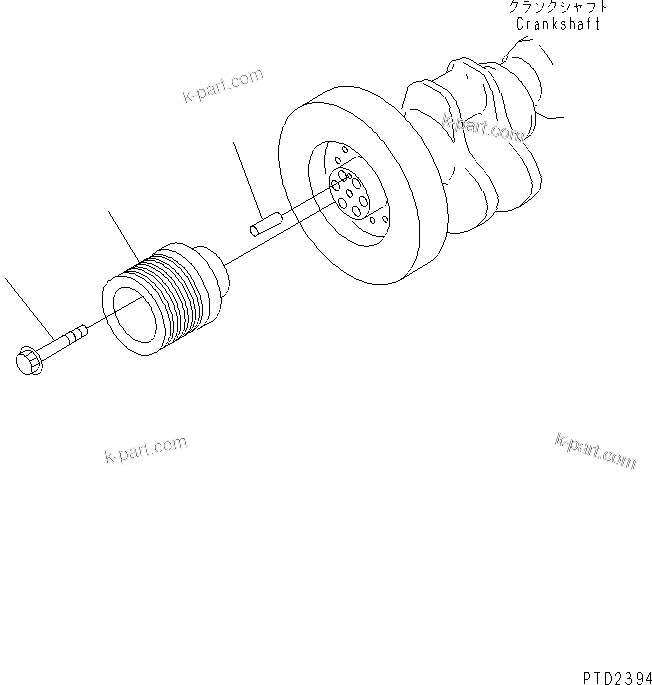 クランクシャフト
Crankshaft

k-part.com

k-part.com

k-part.com

k-part.com

PTD2394