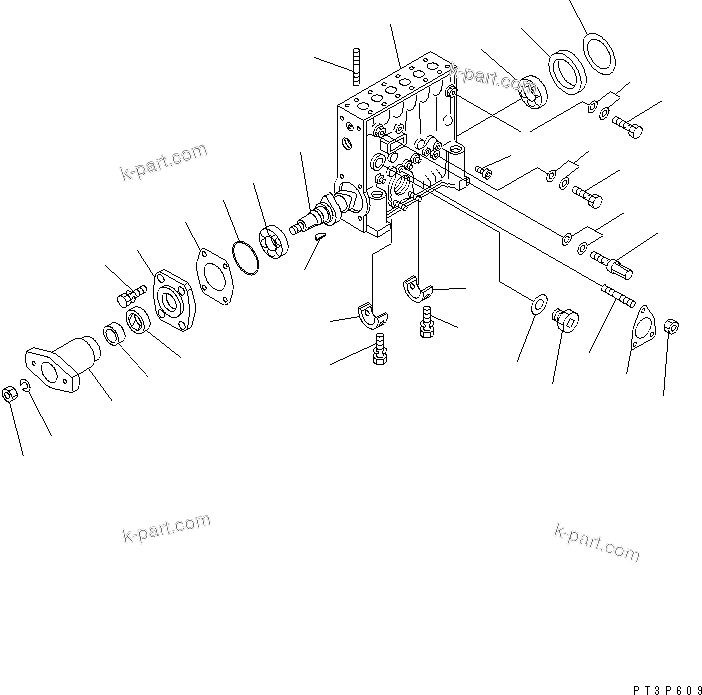 k-part.com

k-part.com

k-part.com

k-part.com

PT3P609