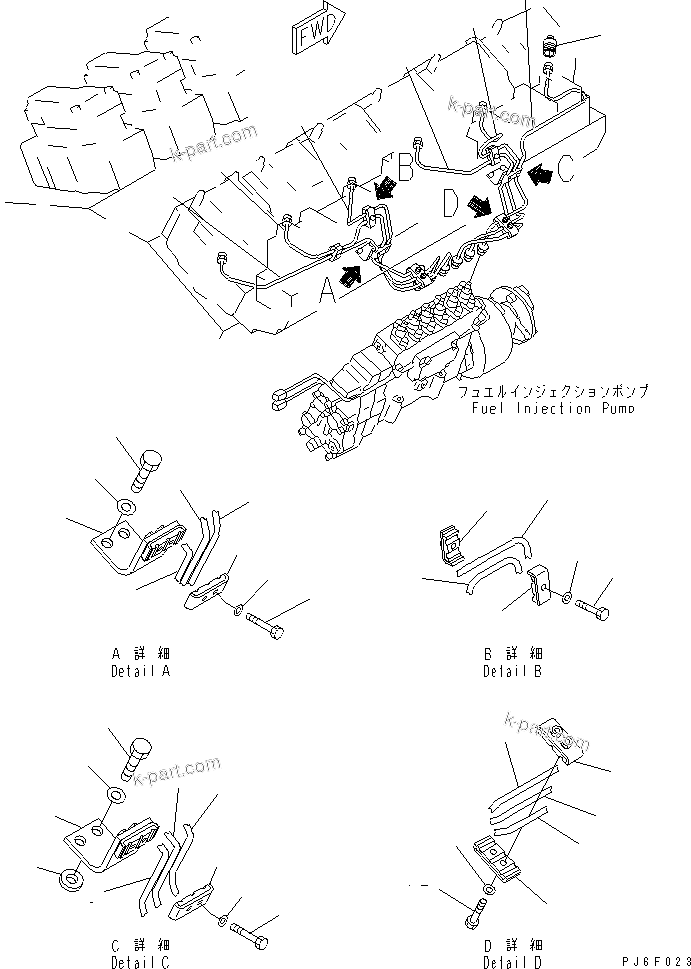 FWD

k-part.com

k-part.com

B

C

D

A

フュエルインジェクションポンプ
Fuel Injection Pump

A 詳 細
Detail A

B 詳 細
Detail B

k-part.com

k-part.com

C 詳 細
Detail C

D 詳 細
Detail D

PJ6F023