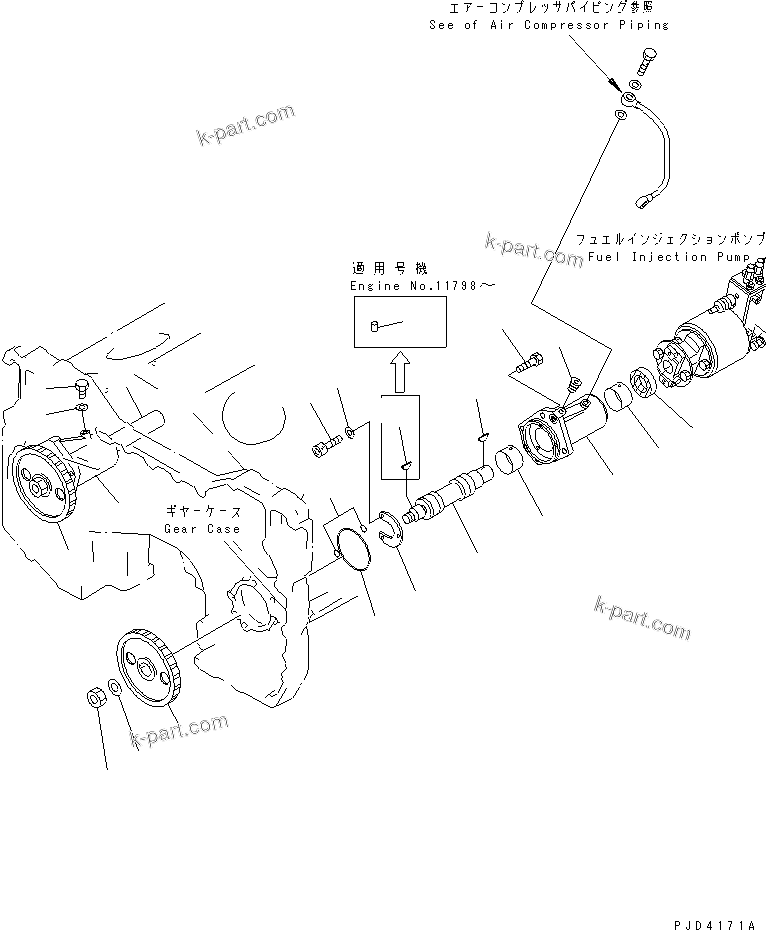 エアーコンプレッサパイピング参照
See of Air Compressor Piping

k-part.com

k-part.com

フュエルインジェクションポンプ
Fuel Injection Pump

適用号機
Engine No.11798～

ギヤーケース
Gear Case

k-part.com

k-part.com

PJD4171A