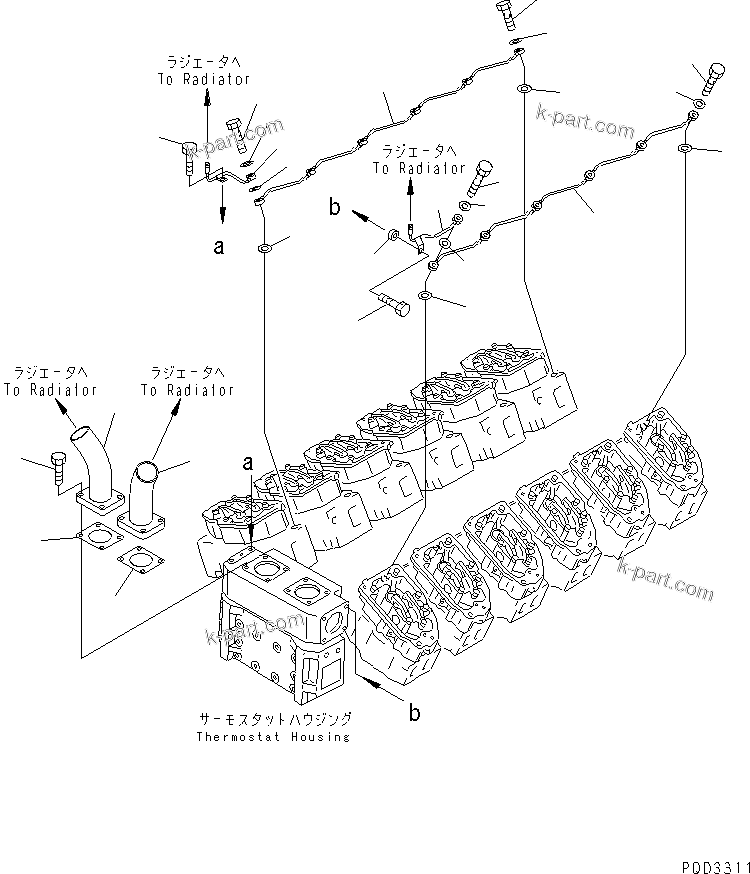 ラジエータへ
To Radiator

k-part.com

k-part.com

ラジエータへ
To Radiator

b

a

ラジエータへ
To Radiator

ラジエータへ
To Radiator

a

k-part.com

k-part.com

b

サーモスタットハウジング
Thermostat Housing

PDD3311