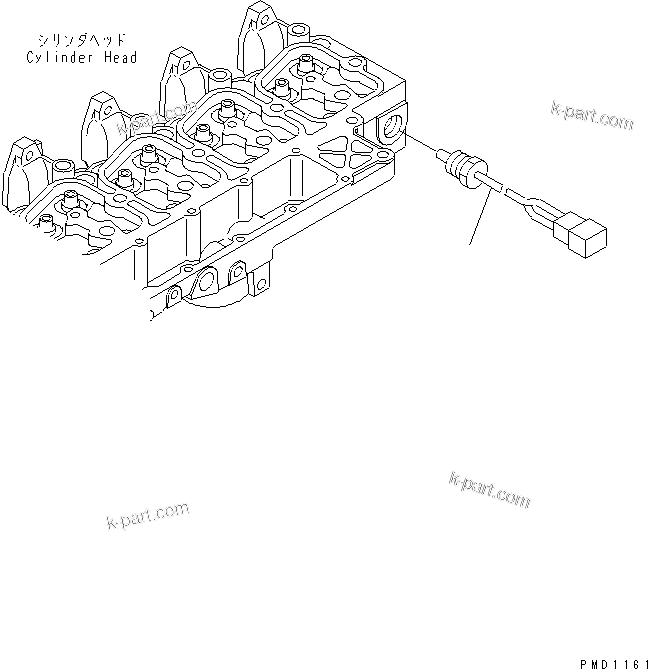 シリンダヘッド
Cylinder Head

k-part.com

k-part.com

k-part.com

k-part.com

PMD1161