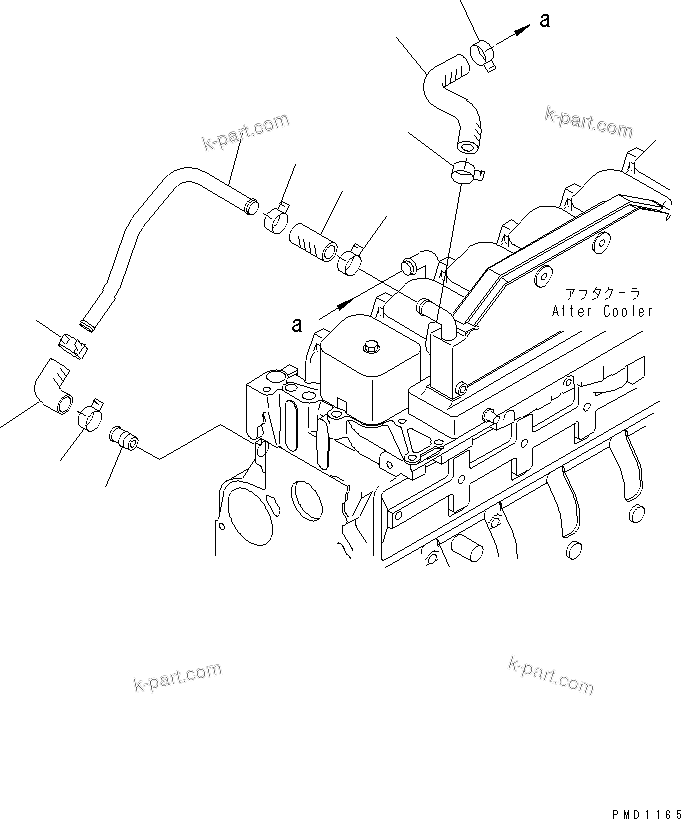 a

k-part.com

k-part.com

アフタクーラ
After Cooler

a

k-part.com

k-part.com

PMD1165