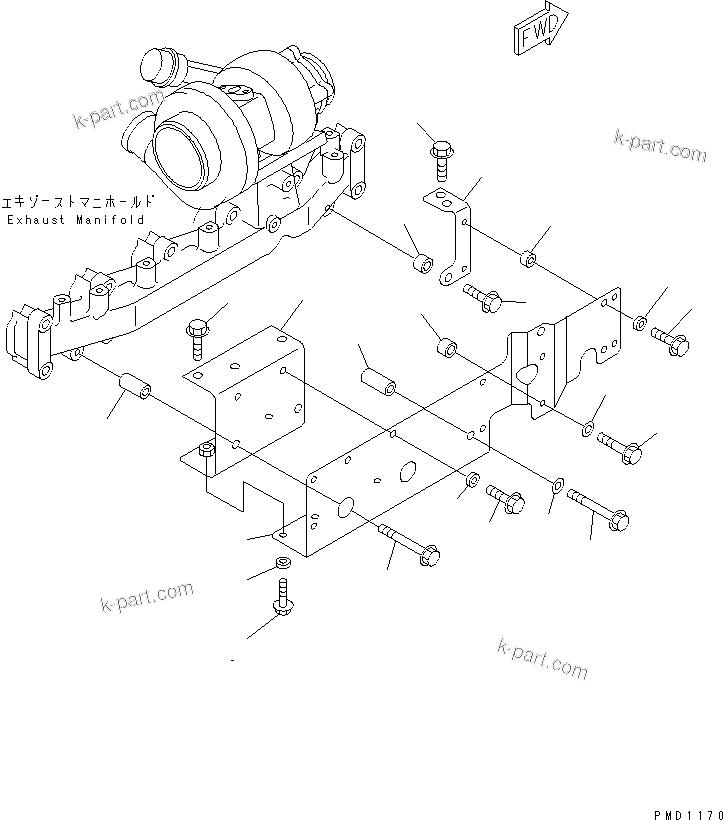 FWD

k-part.com

k-part.com

エキゾーストマニホールド
Exhaust Manifold

k-part.com

k-part.com

PMD1170