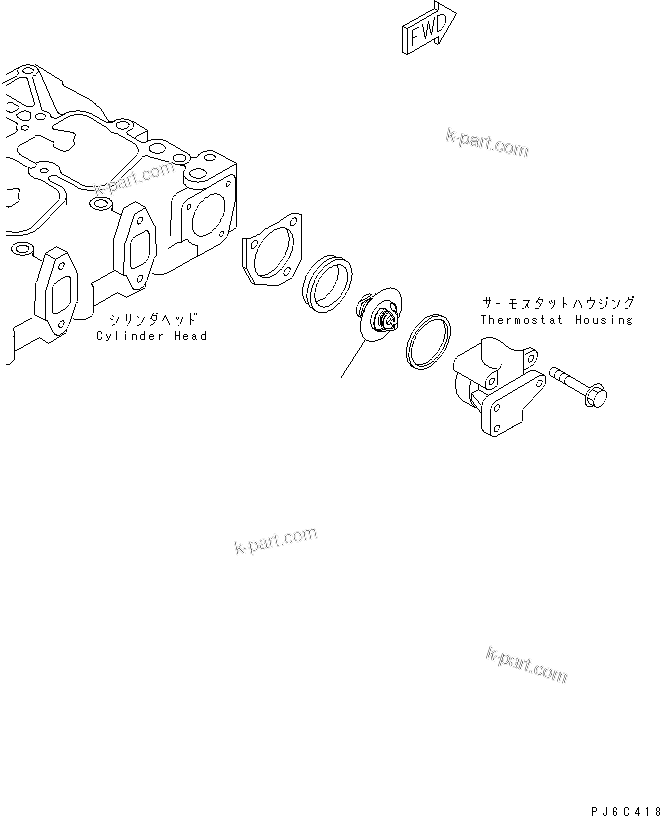 FWD

k-part.com

k-part.com

シリンダヘッド
Cylinder Head

サーモスタットハウジング
Thermostat Housing

k-part.com

k-part.com

PJ6C418