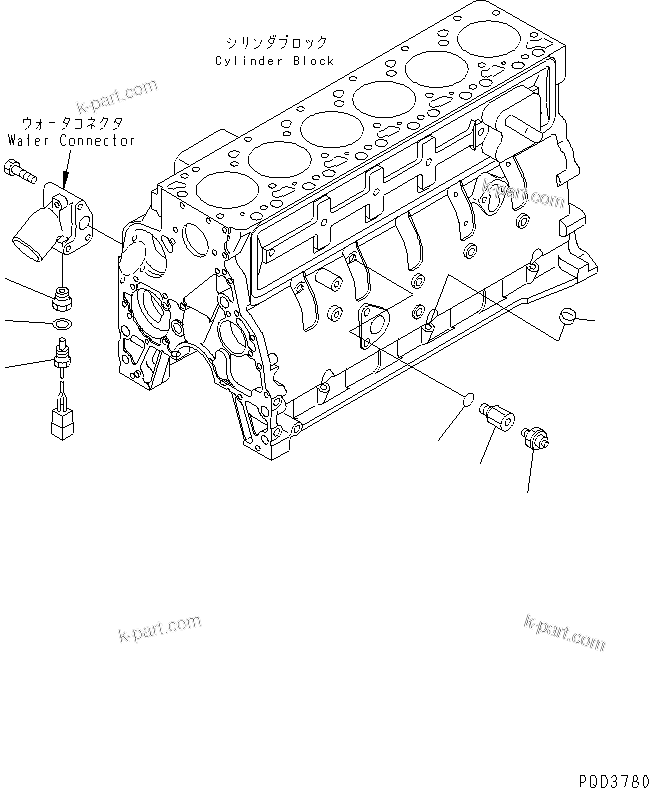 シリンダブロック
Cylinder Block

k-part.com

ウォータコネクタ
Water Connector

k-part.com

k-part.com

k-part.com

PQD3780