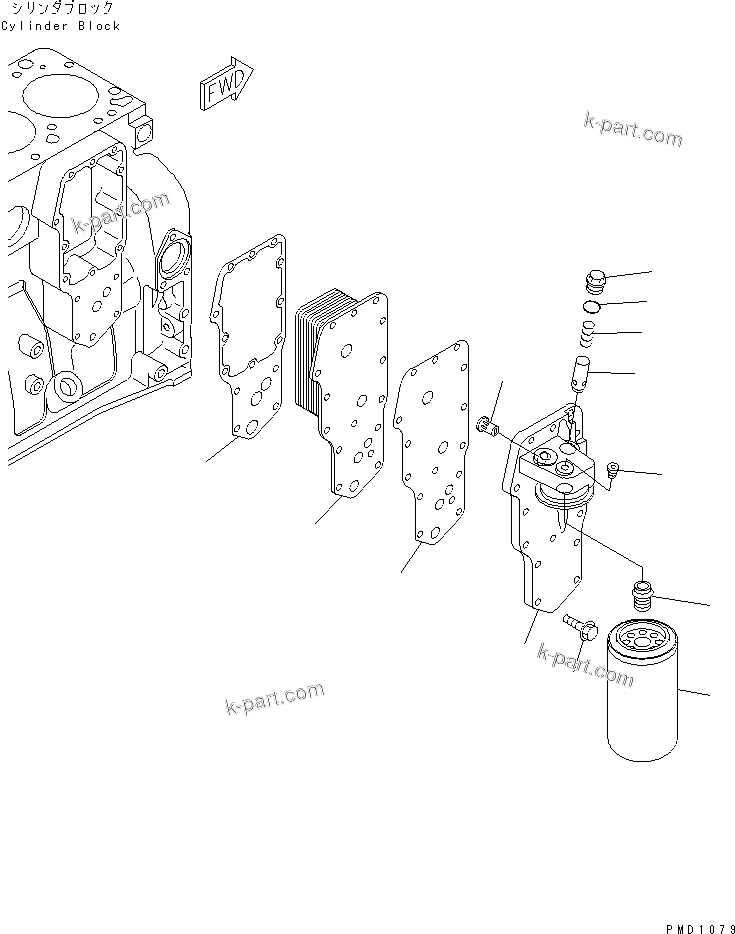 シリンダブロック
Cylinder Block

FWD

k-part.com

k-part.com

k-part.com

k-part.com

PMD1079