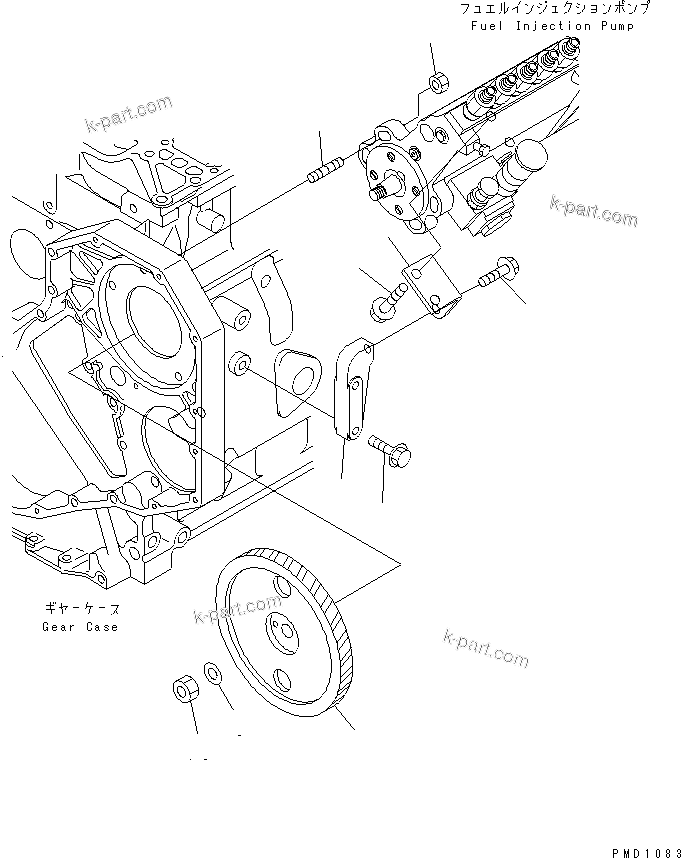 フュエルインジェクションポンプ
Fuel Injection Pump

k-part.com

k-part.com

ギヤーケース
Gear Case

k-part.com

k-part.com

PMD1083