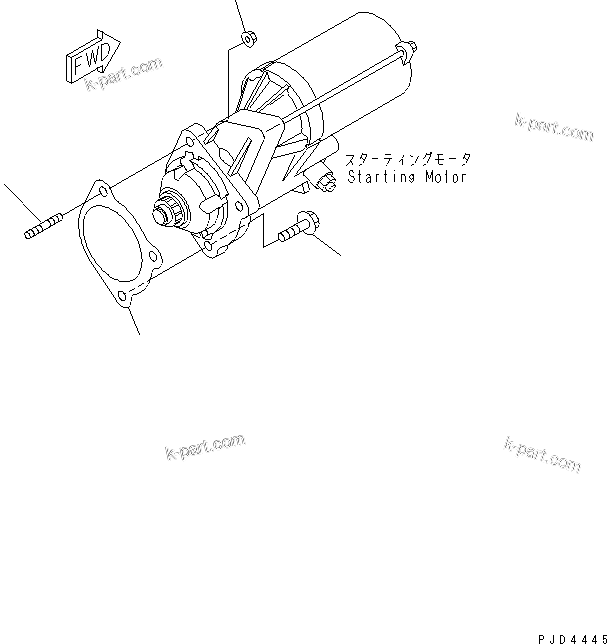 FWD

k-part.com

k-part.com

スターティングモータ
Starting Motor

k-part.com

k-part.com

PJD4445