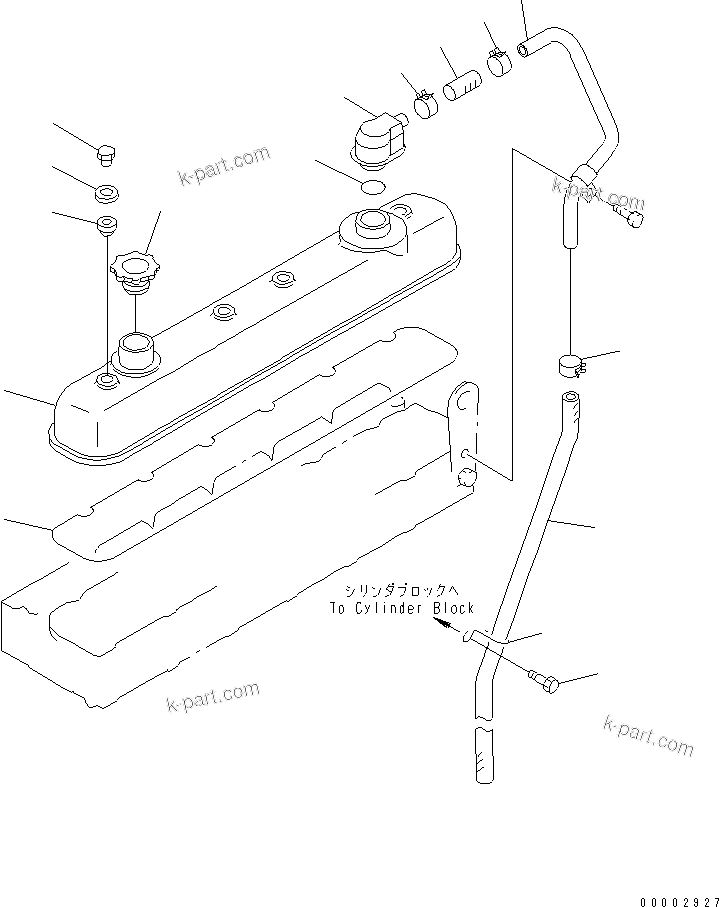 k-part.com

k-part.com

シリンダブロックへ
To Cylinder Block

k-part.com

k-part.com

00002927