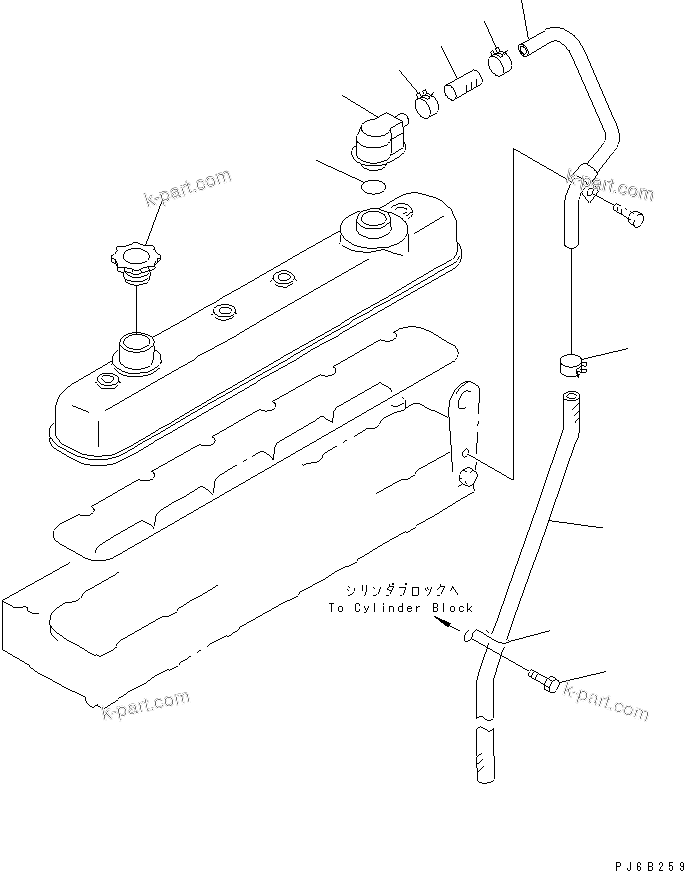 k-part.com

k-part.com

シリンダブロックへ
To Cylinder Block

k-part.com

k-part.com

PJ6B259