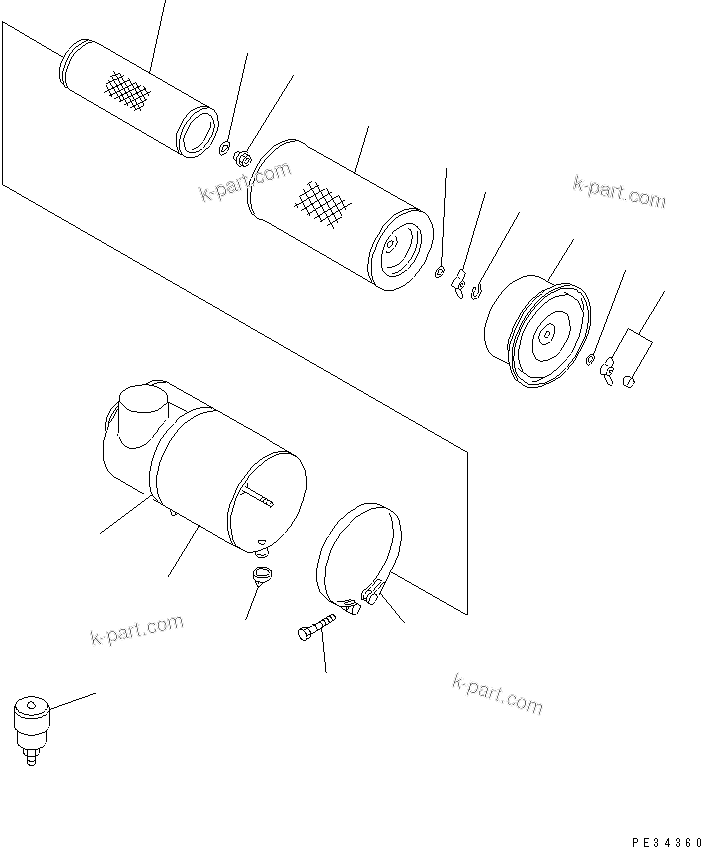 k-part.com

k-part.com

k-part.com

k-part.com

PE34360