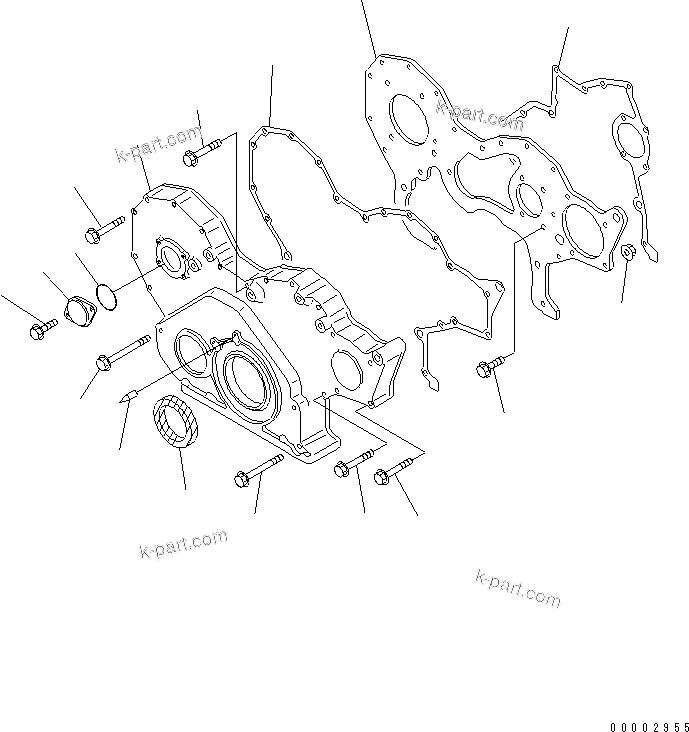 k-part.com

k-part.com

k-part.com

k-part.com

00002955