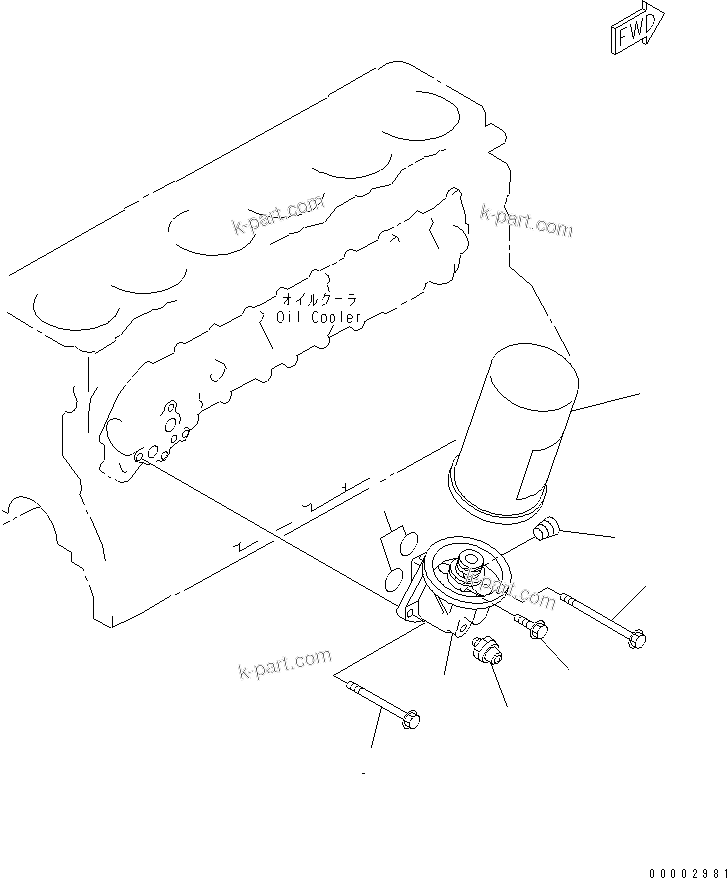 FWD

k-part.com

k-part.com

オイルクーラ
Oil Cooler

k-part.com

k-part.com

00002981