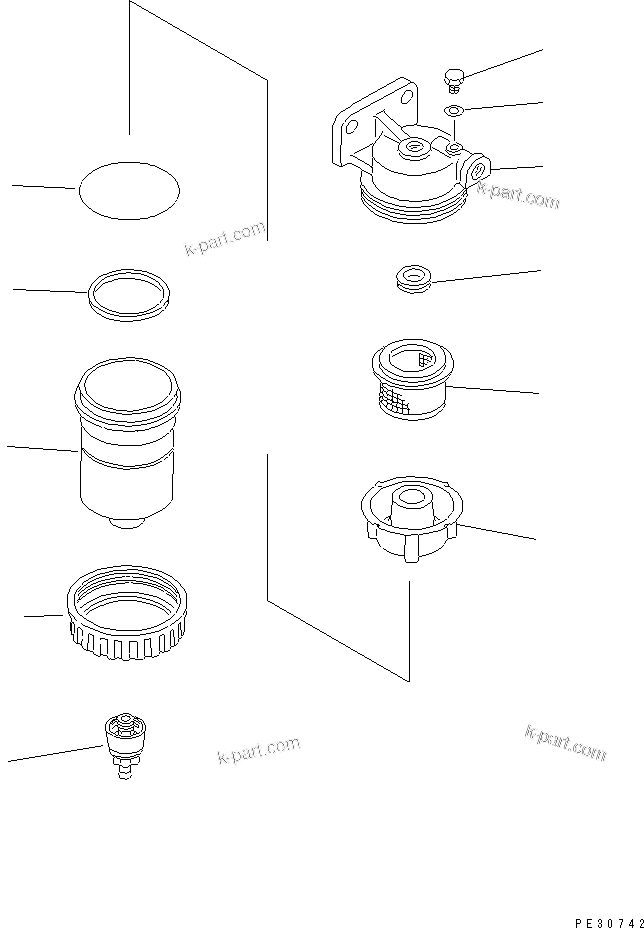 k-part.com

k-part.com

k-part.com

k-part.com

PE30742