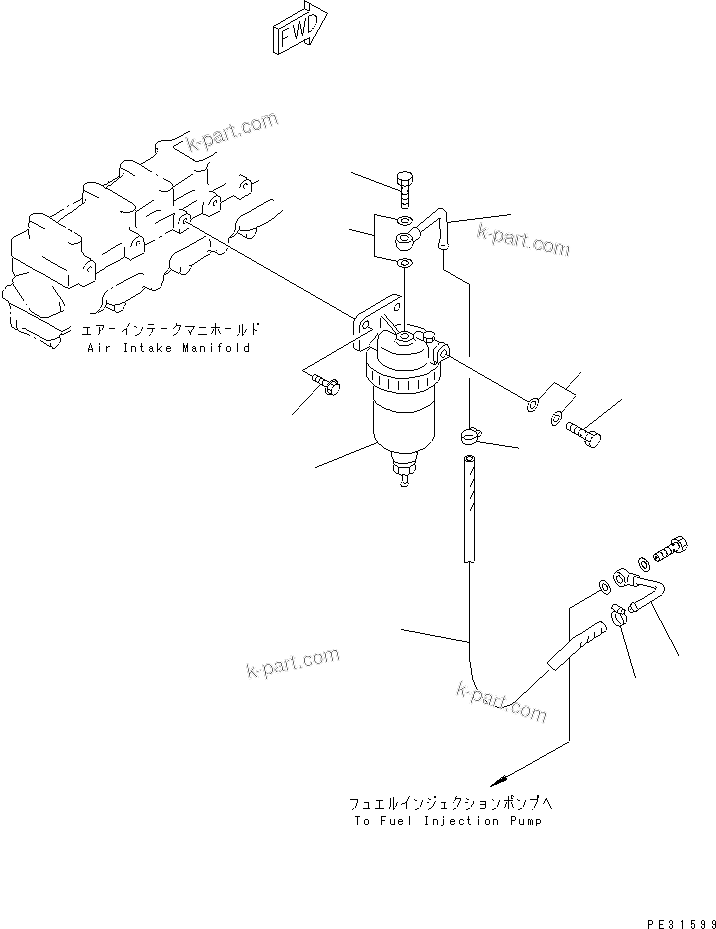 FWD

k-part.com

k-part.com

エアーインテークマニホールド
Air Intake Manifold

k-part.com

k-part.com

フュエルインジェクションポンプへ
To Fuel Injection Pump

PE31599