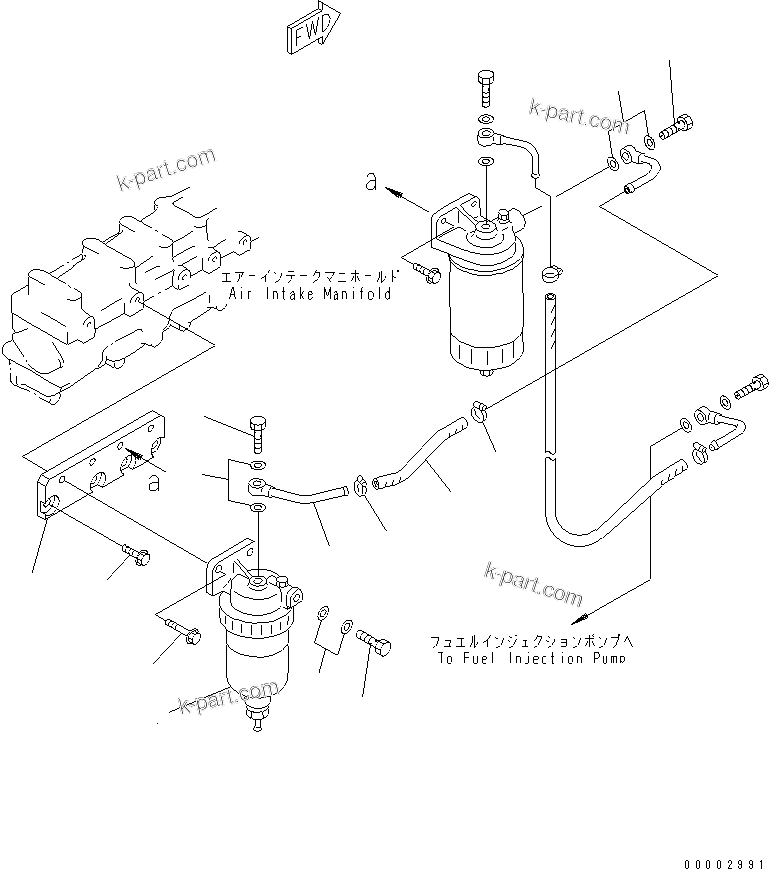 FWD

k-part.com

k-part.com

a

エアーインテークマニホールド
Air Intake Manifold

a

k-part.com

フュエルインジェクションポンプへ
To Fuel Injection Pump

k-part.com

00002991