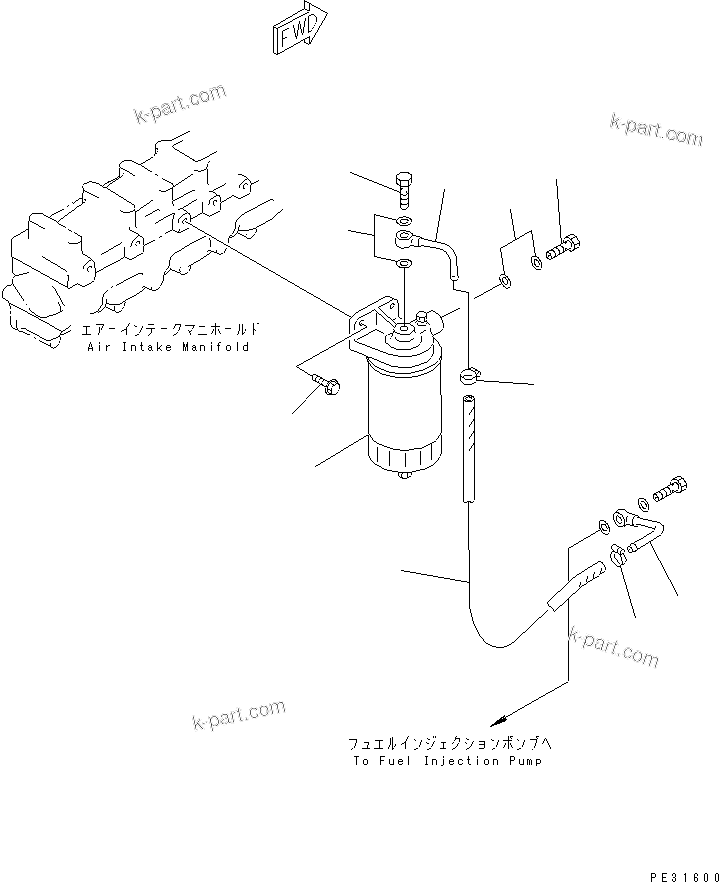 FWD

k-part.com

k-part.com

エアーインテークマニホールド
Air Intake Manifold

k-part.com

k-part.com

フュエルインジェクションポンプへ
To Fuel Injection Pump

PE31600