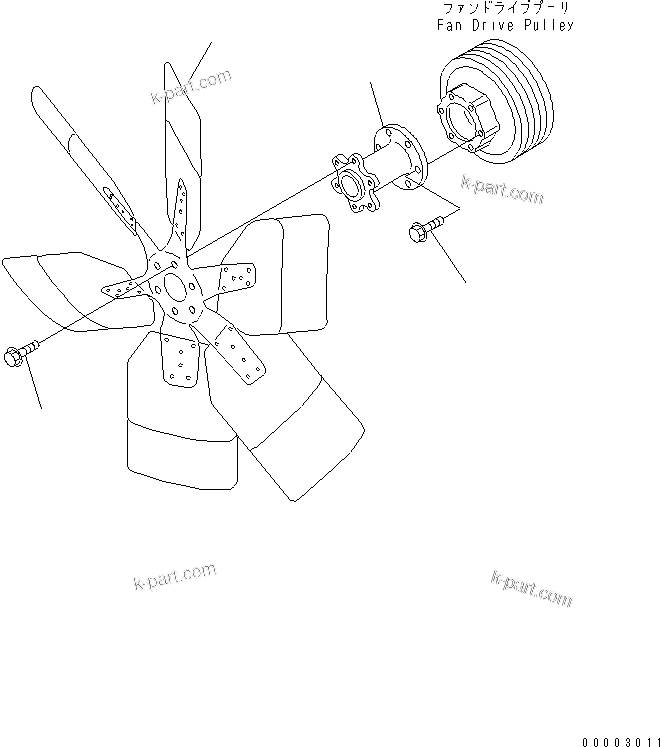 ファンドライブプーリ
Fan Drive Pulley

k-part.com

k-part.com

k-part.com

k-part.com

00003011