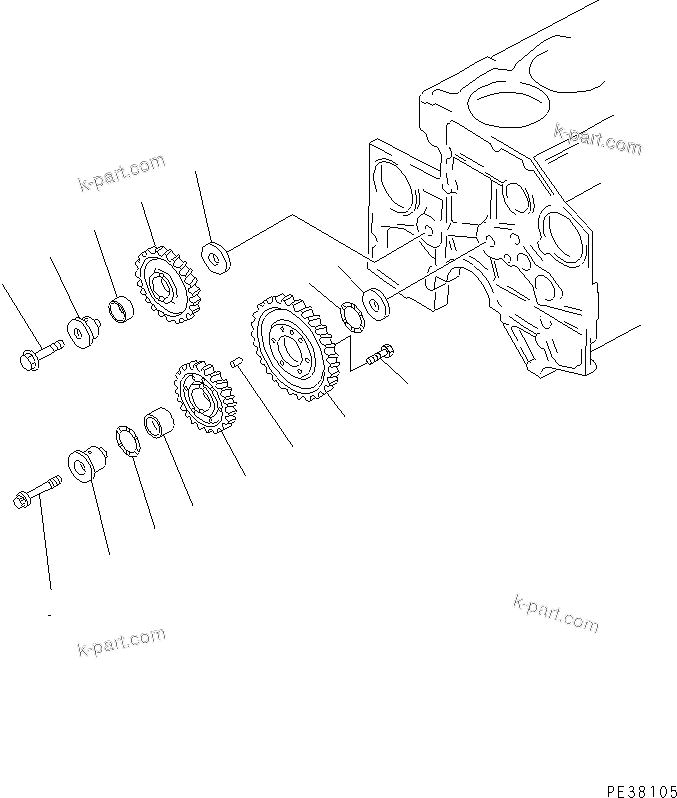 k-part.com

k-part.com

k-part.com

k-part.com

PE38105