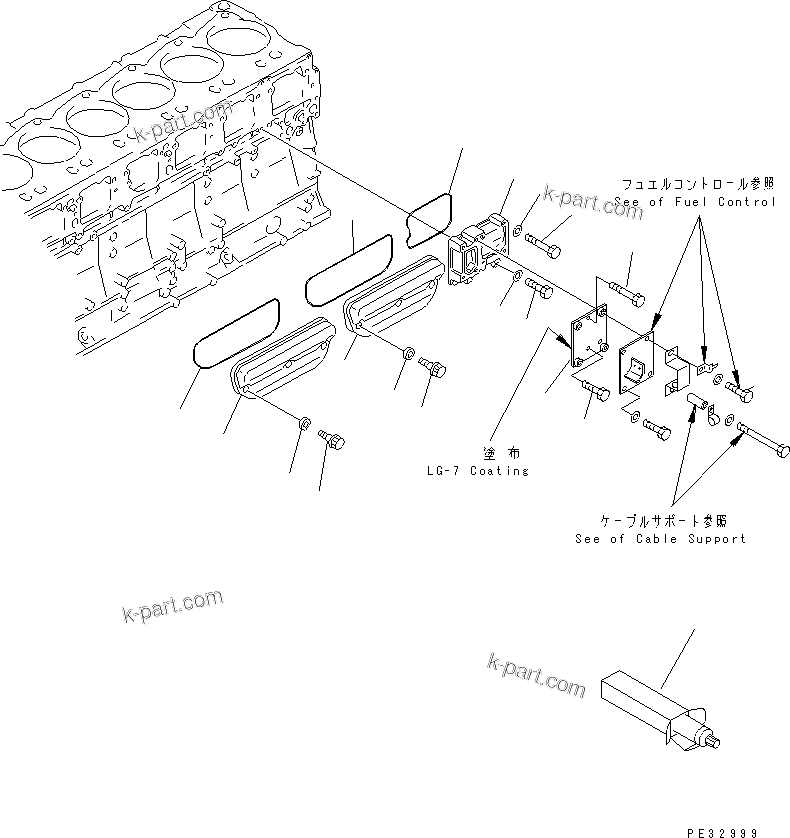 k-part.com

k-part.com

フュエルコントロール参照
See of Fuel Control

塗布
LG-7 Coating

ケーブルサポート参照
See of Cable Support

k-part.com

k-part.com

PE32999